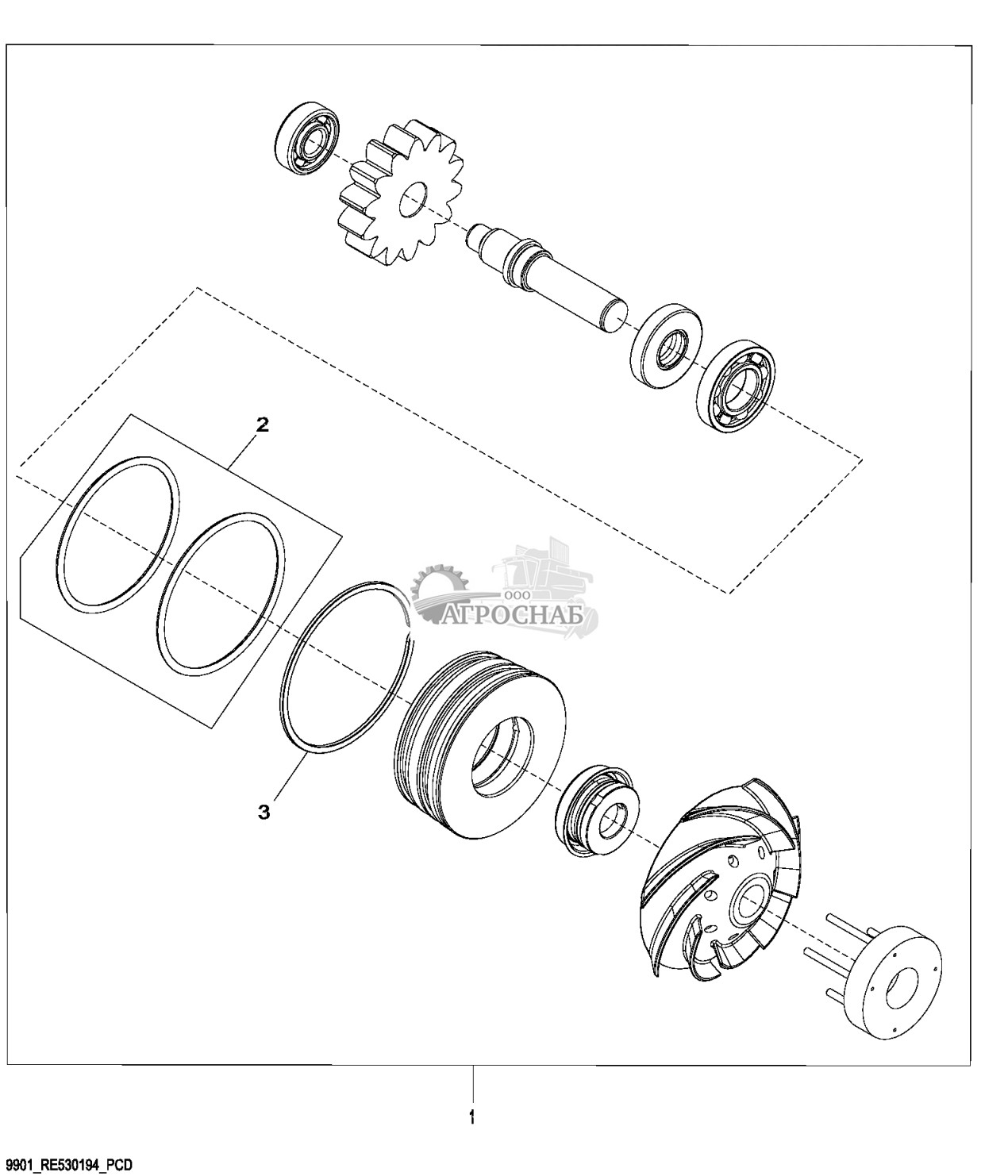 2

ООО
АГРОСНАБ

3

1

9901_RE530194_PCD